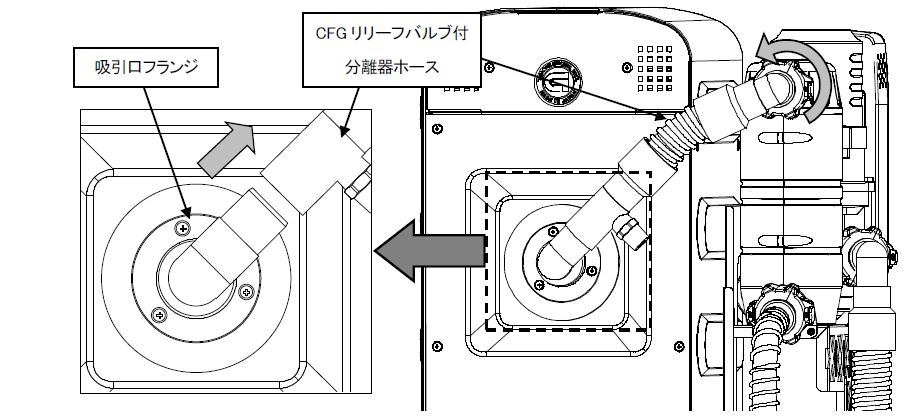 吸引口フランジ

CFG リリーフバルブ付
分離器ホース